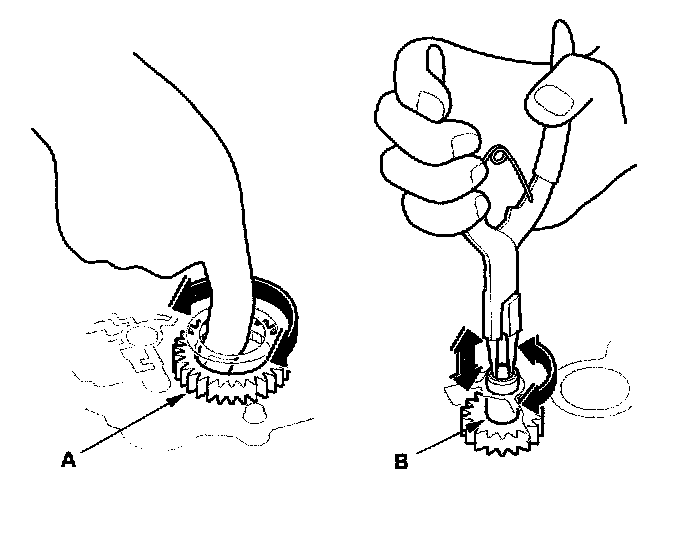 A

B