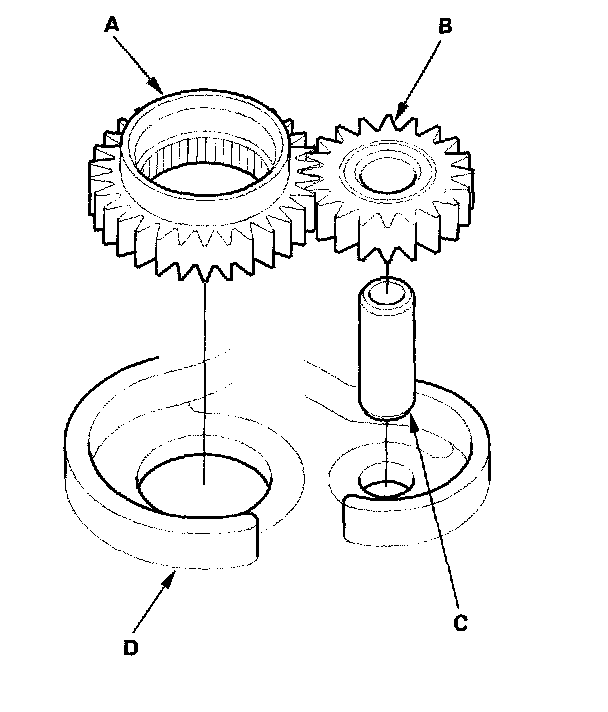 A
B
C
D