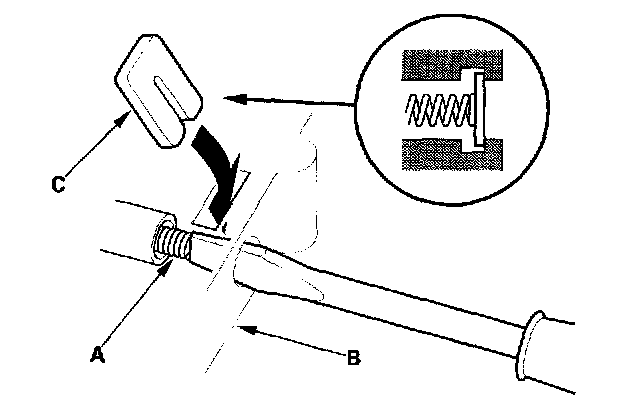 C

A

B