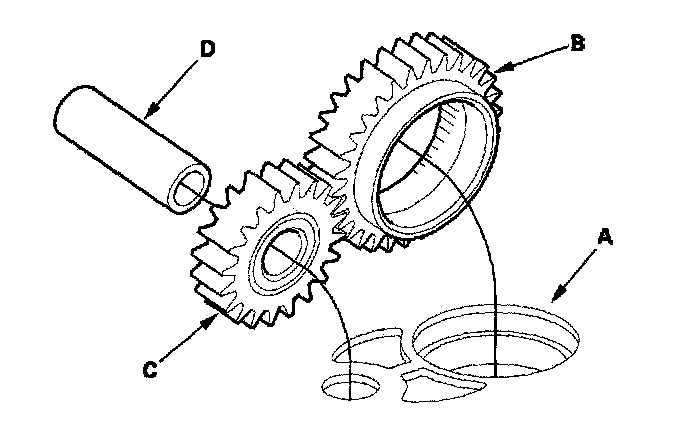 D

B

A

C