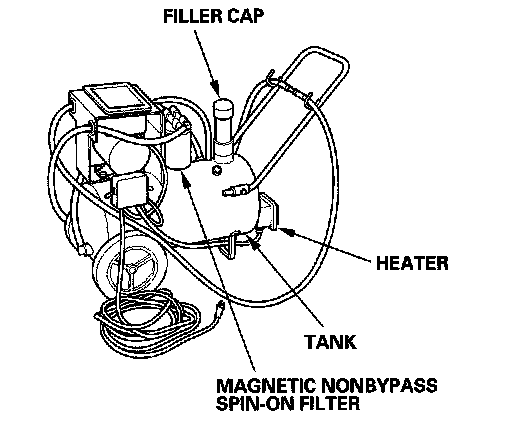 FILLER CAP

HEATER

TANK

MAGNETIC NONBYPASS SPIN-ON FILTER