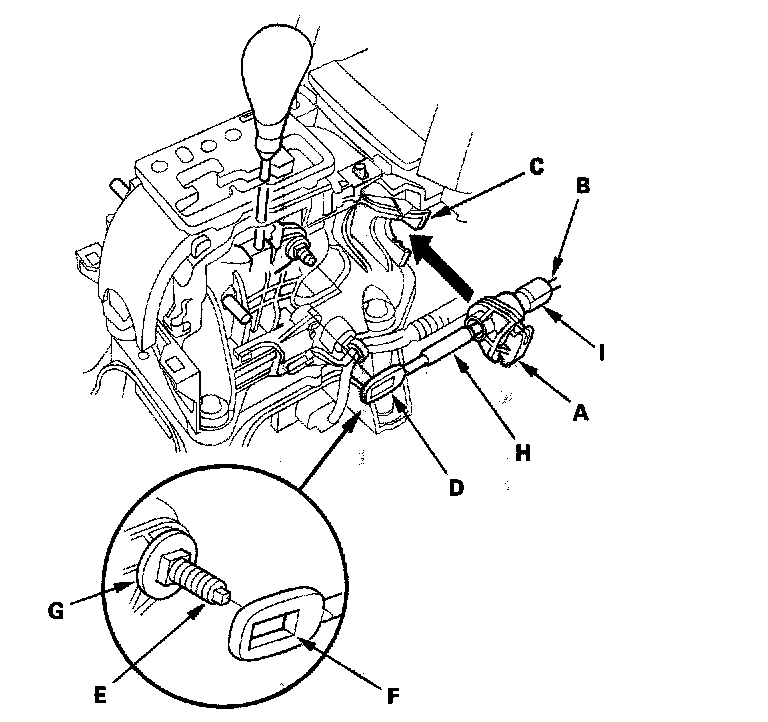 C
B
I
A
H
D
G
E
F