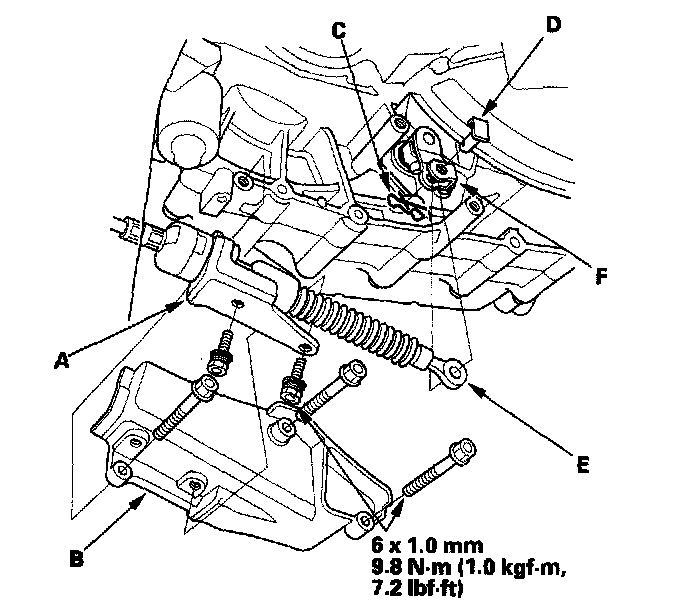 C
D
F
A
E
B
6 x 1.0 mm
9.8 N·m (1.0 kgf·m, 7.2 lbf·ft)