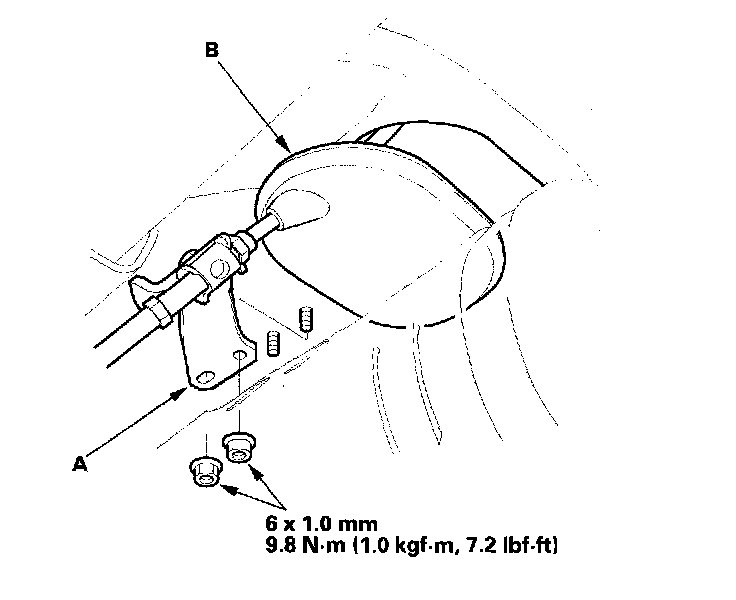 B

A

6 x 1.0 mm
9.8 N·m (1.0 kgf·m, 7.2 lbf·ft)