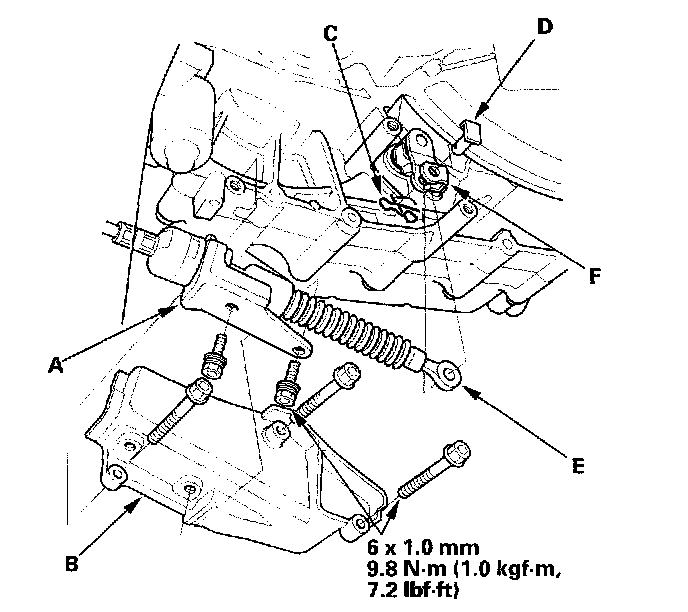 C

D

F

A

E

B

6 x 1.0 mm
9.8 N·m (1.0 kgf·m, 7.2 lbf·ft)