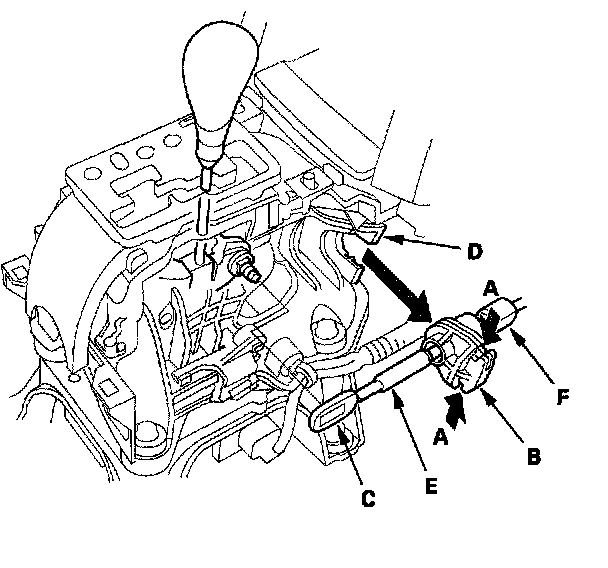 D
A
F
A
B
E
C