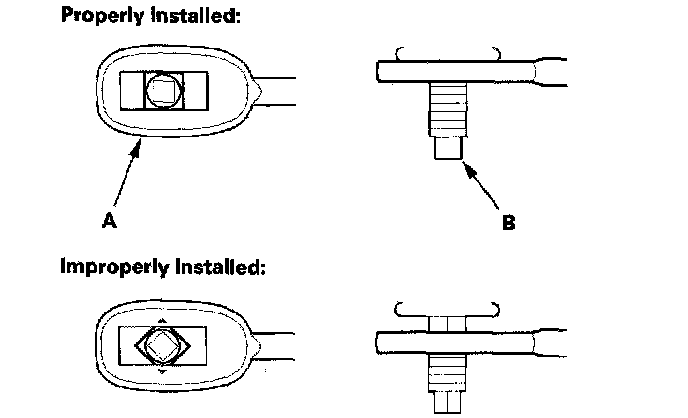 Properly Installed:

A

B

Improperly Installed: