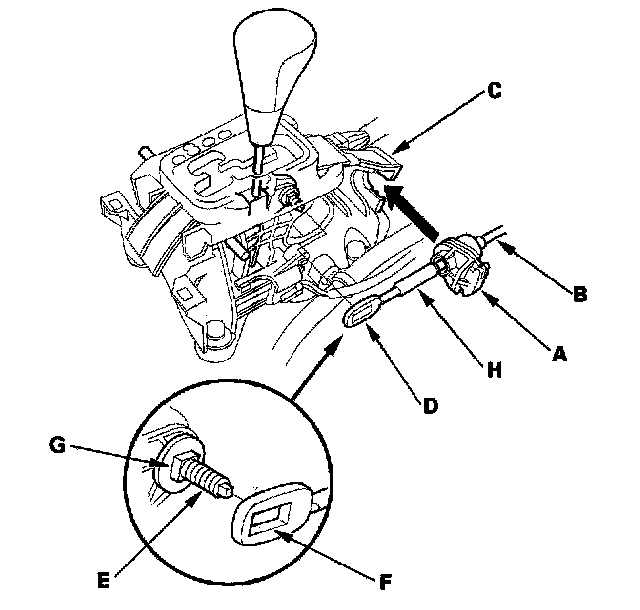 C

B

A

H

D

G

E

F