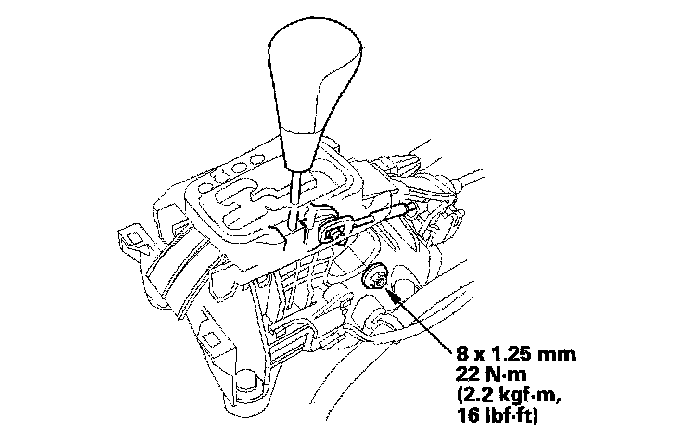 8 x 1.25 mm
22 N·m
(2.2 kgf·m,
16 lbf·ft)