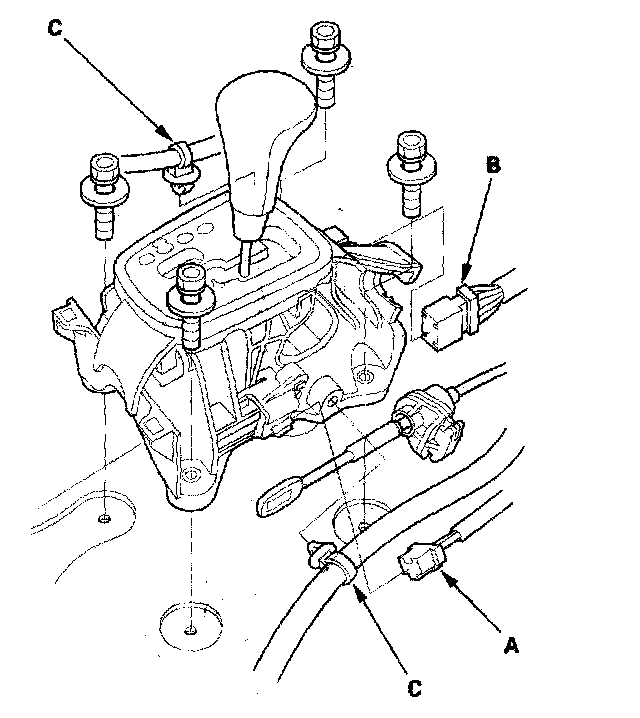 C
B
A
C