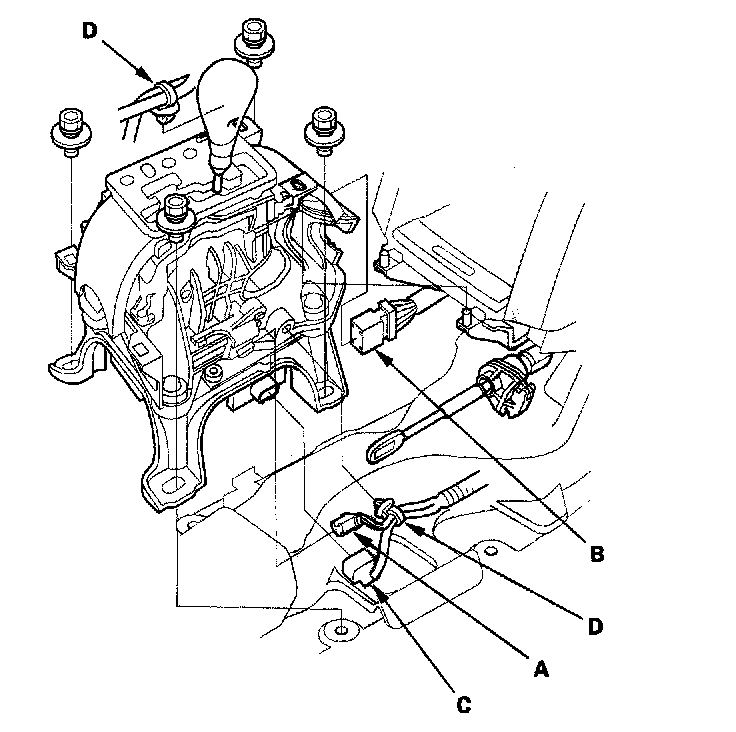 D
B
D
A
C