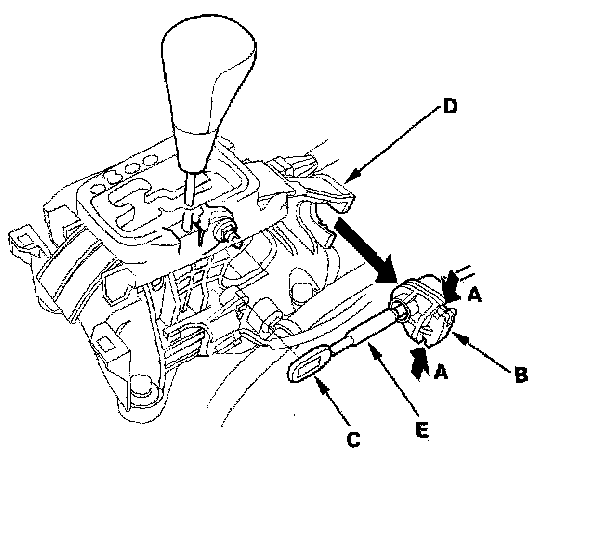 D
A
A
B
C
E