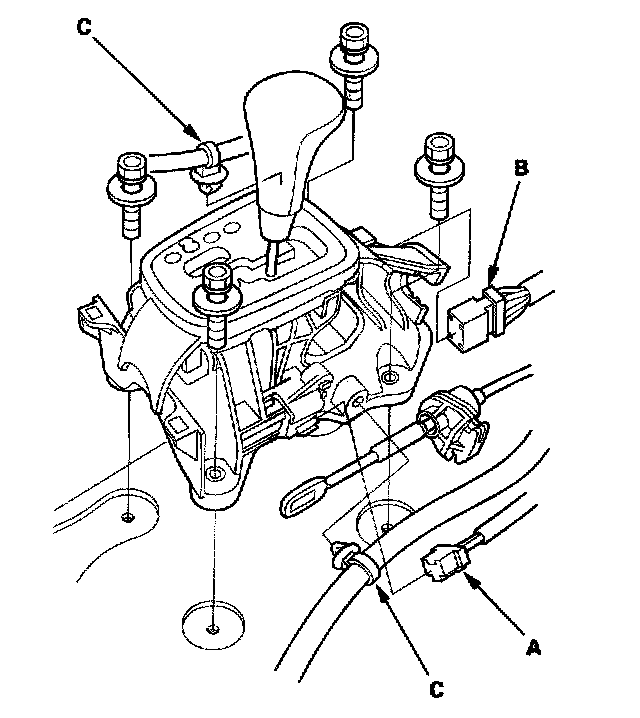 C
B
A
C