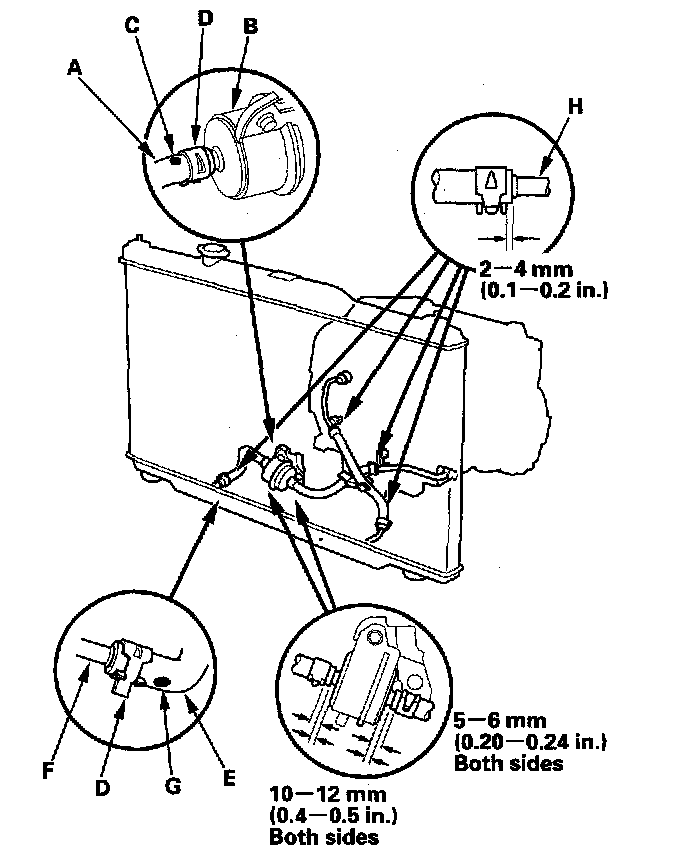 C
D
B
A
H
2—4 mm
(0.1—0.2 in.)
5—6 mm
(0.20—0.24 in.)
Both sides
F
D
G
E
10—12 mm
(0.4—0.5 in.)
Both sides