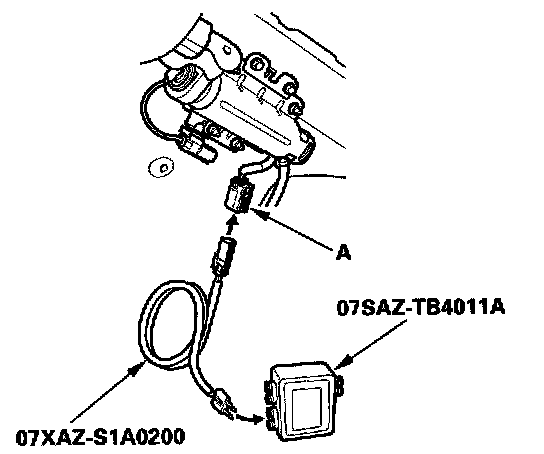 A

07SAZ-TB4011A

07XAZ-S1A0200