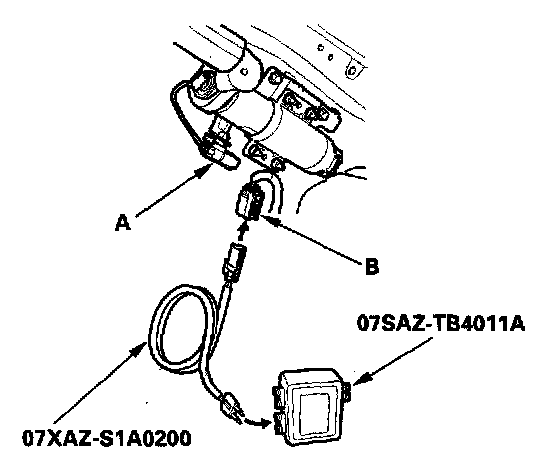 A

B

07SAZ-TB4011A

07XAZ-S1A0200