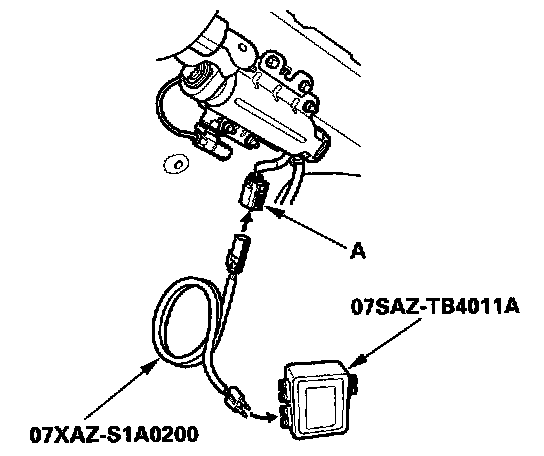 A

07SAZ-TB4011A

07XAZ-S1A0200