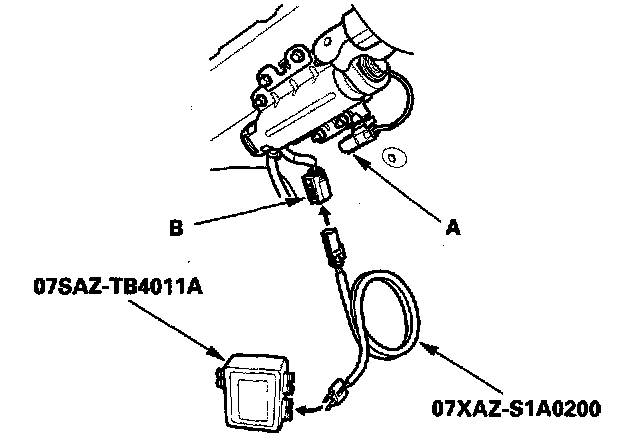 B

A

07SAZ-TB4011A

07XAZ-S1A0200