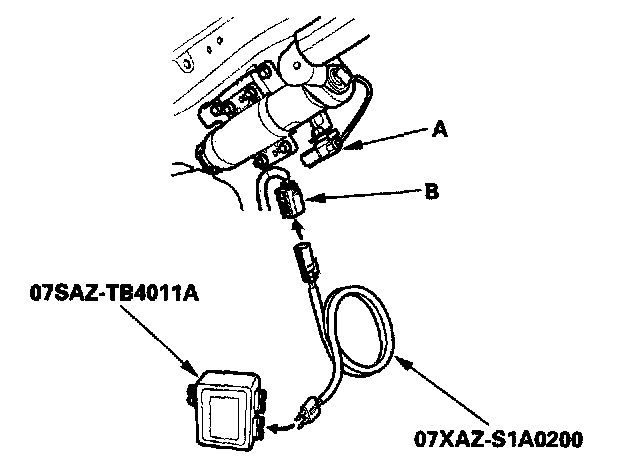 A

B

07SAZ-TB4011A

07XAZ-S1A0200