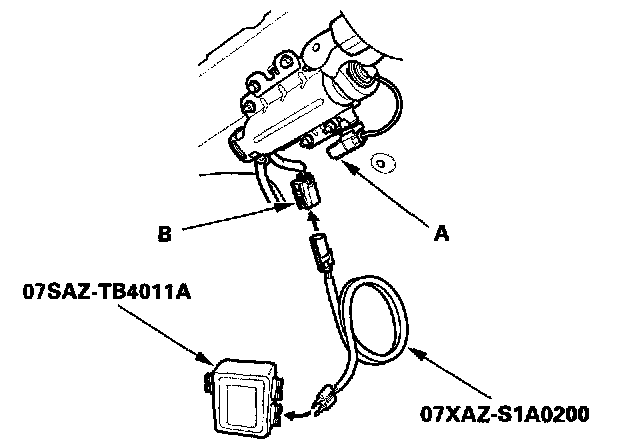 B

A

07SAZ-TB4011A

07XAZ-S1A0200