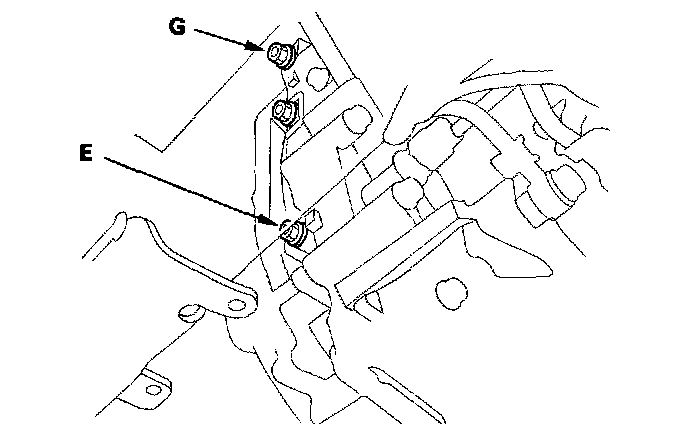 G

E