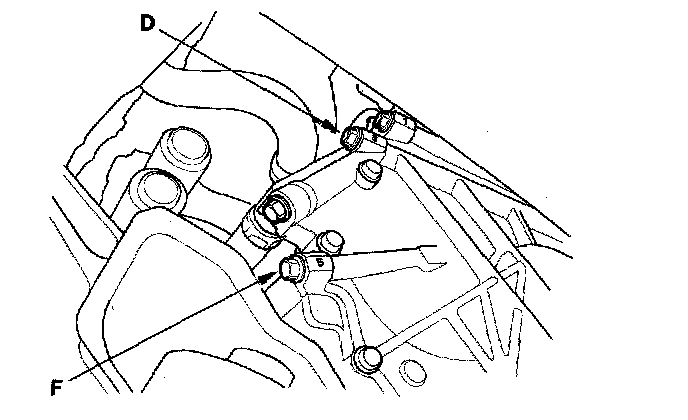 D

F