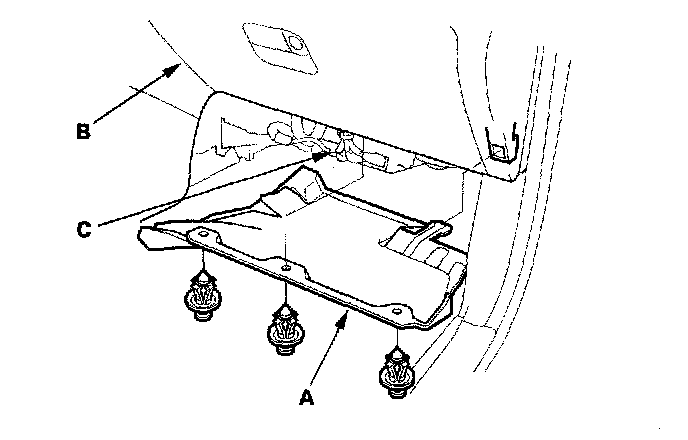 B

C

A