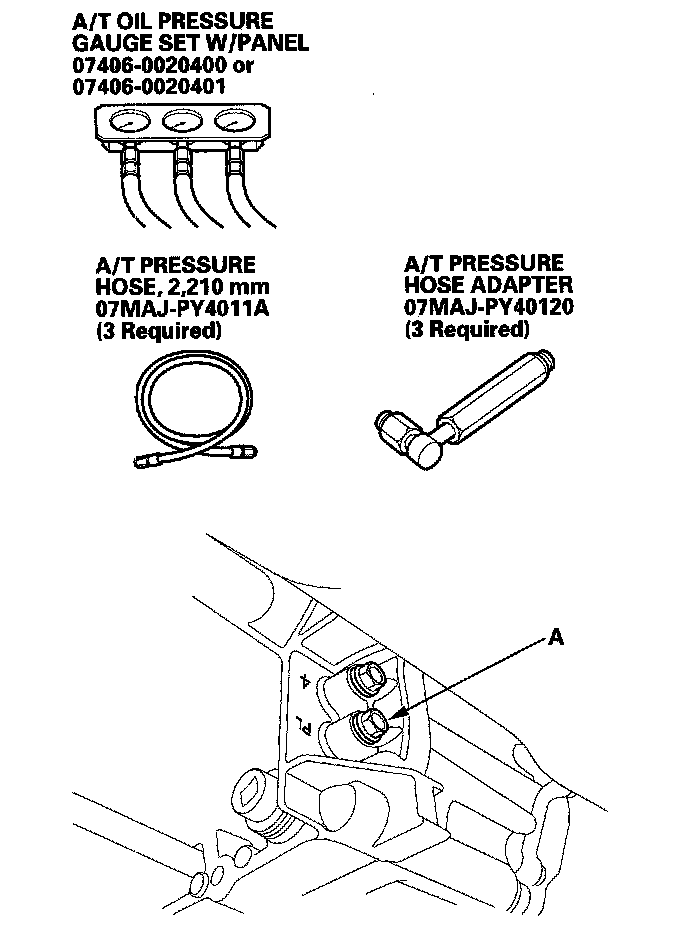 A/T OIL PRESSURE GAUGE SET W/PANEL
07406-0020400 or
07406-0020401

A/T PRESSURE HOSE, 2,210 mm
07MAJ-PY4011A
(3 Required)

A/T PRESSURE HOSE ADAPTER
07MAJ-PY40120
(3 Required)

A

4

PL