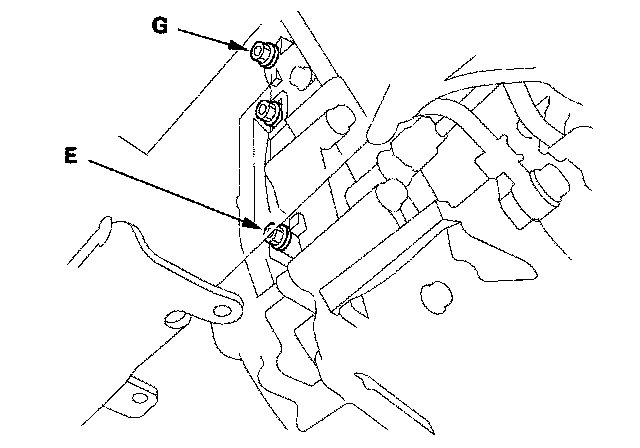 G

E