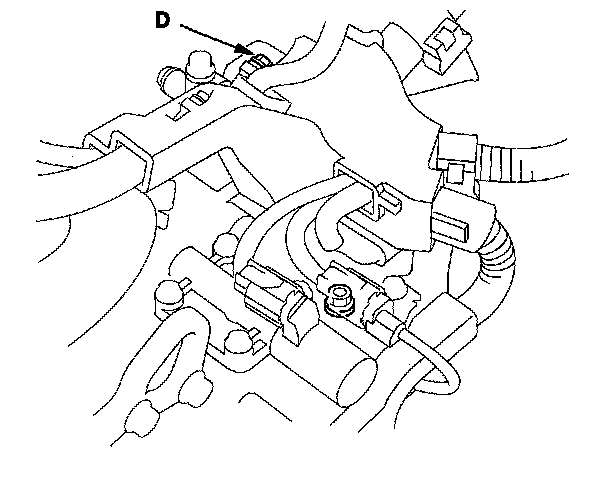 D