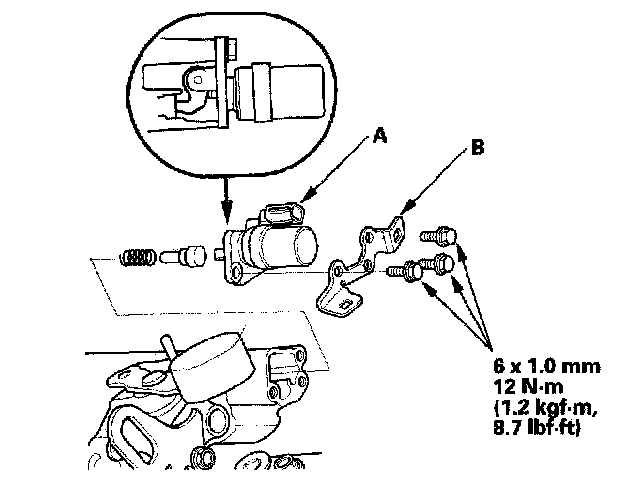 A

B

6 x 1.0 mm
12 N·m
(1.2 kgf·m,
8.7 lbf·ft)