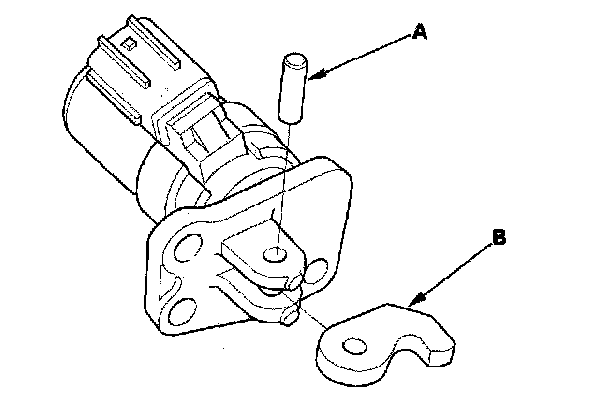 A
B