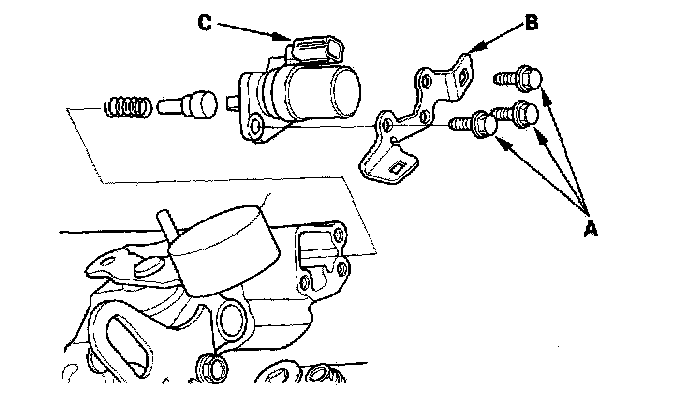 C
B
A