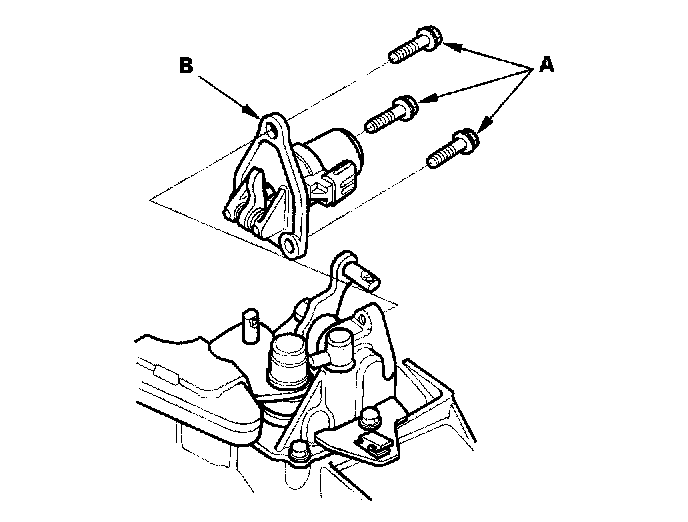 B
A