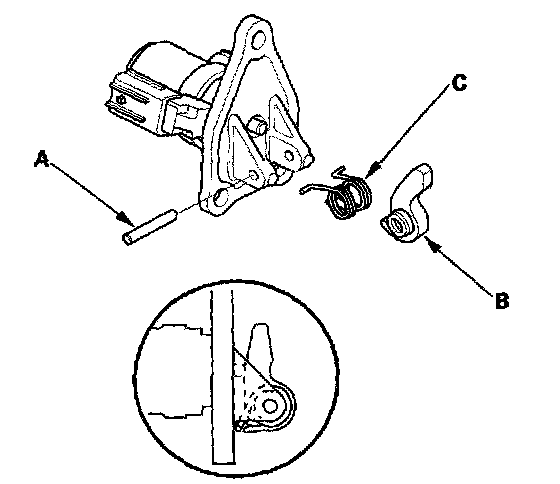 C
A
B