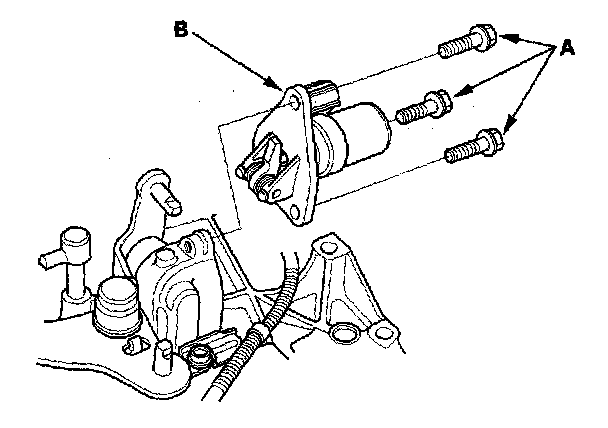 B

A