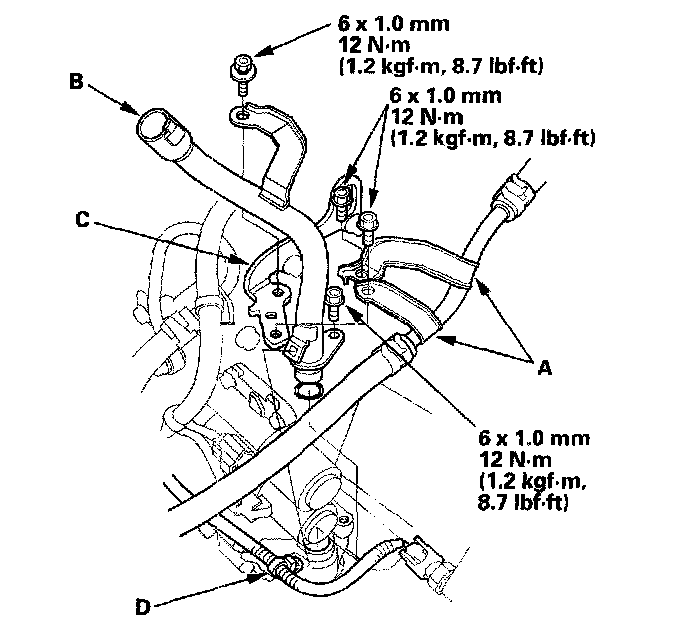 6 x 1.0 mm
12 N·m
(1.2 kgf·m, 8.7 lbf·ft)

B

6 x 1.0 mm
12 N·m
(1.2 kgf·m, 8.7 lbf·ft)

C

A

6 x 1.0 mm
12 N·m
(1.2 kgf·m,
8.7 lbf·ft)

D