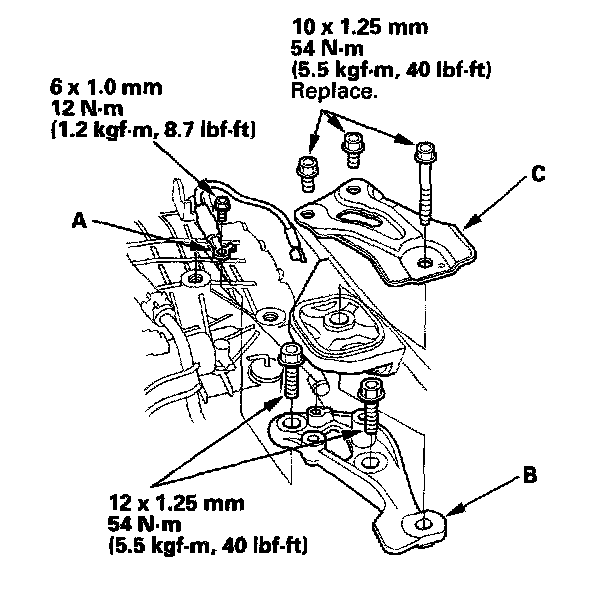 10 x 1.25 mm
54 N·m
(5.5 kgf·m, 40 lbf·ft)
Replace.

6 x 1.0 mm
12 N·m
(1.2 kgf·m, 8.7 lbf·ft)

C

A

B

12 x 1.25 mm
54 N·m
(5.5 kgf·m, 40 lbf·ft)