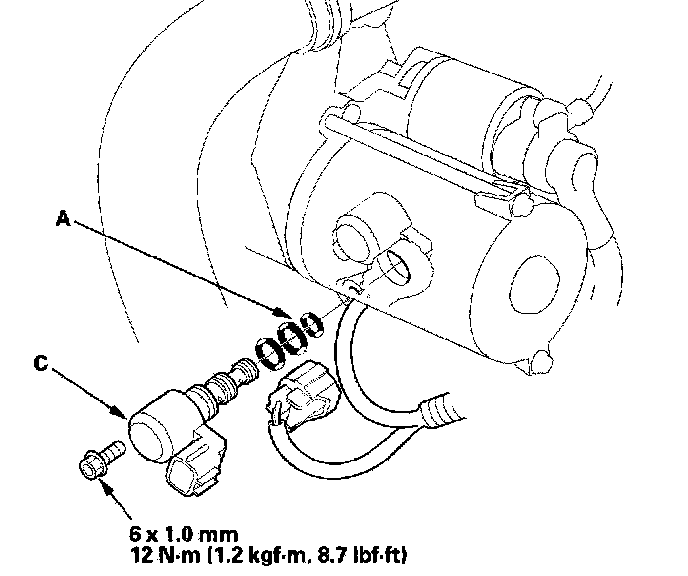 A

C

6 x 1.0 mm
12 N·m (1.2 kgf·m, 8.7 lbf·ft)