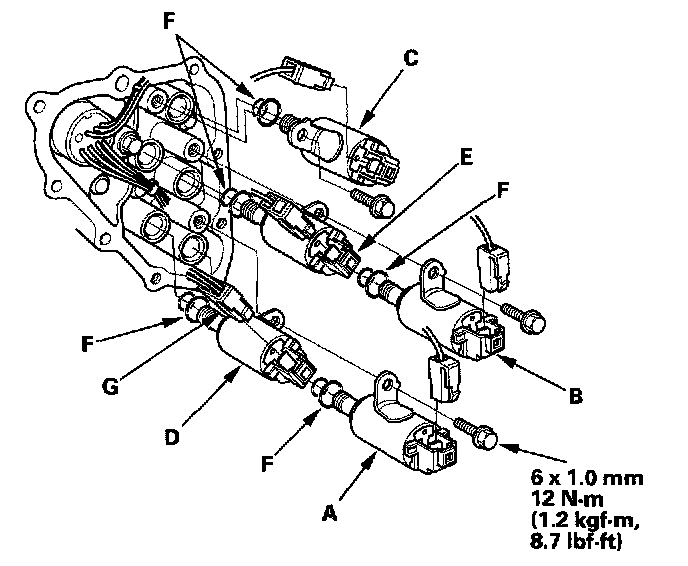 F
C
E
F
F
G
B
D
F
A
6 x 1.0 mm
12 N·m
(1.2 kgf·m,
8.7 lbf·ft)