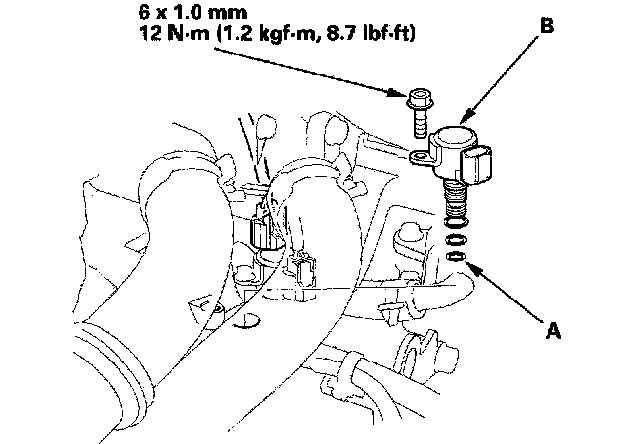 6 x 1.0 mm
12 N·m (1.2 kgf·m, 8.7 lbf·ft)

B

A