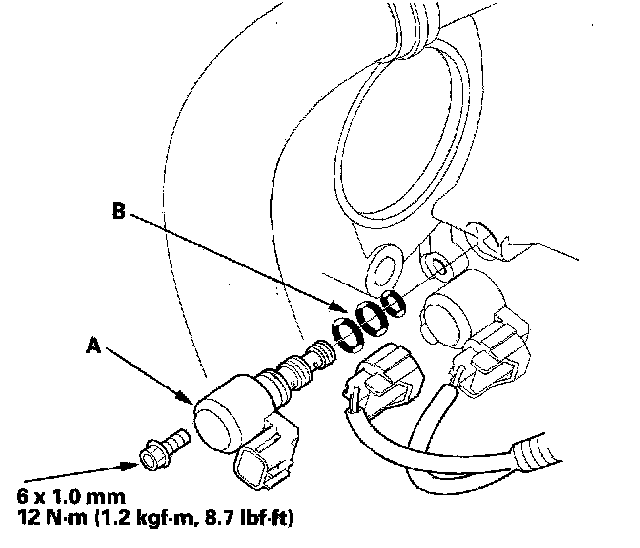 B

A

6 x 1.0 mm
12 N·m (1.2 kgf·m, 8.7 lbf·ft)