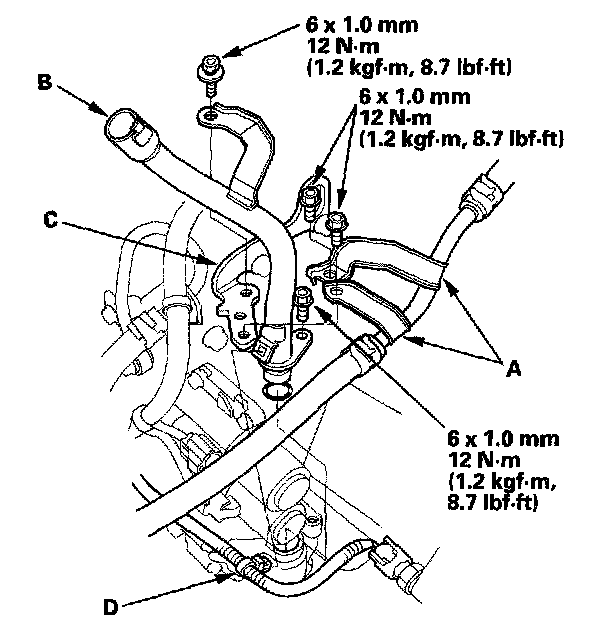 6 x 1.0 mm
12 N·m
(1.2 kgf·m, 8.7 lbf·ft)

B

6 x 1.0 mm
12 N·m
(1.2 kgf·m, 8.7 lbf·ft)

C

A

6 x 1.0 mm
12 N·m
(1.2 kgf·m,
8.7 lbf·ft)

D