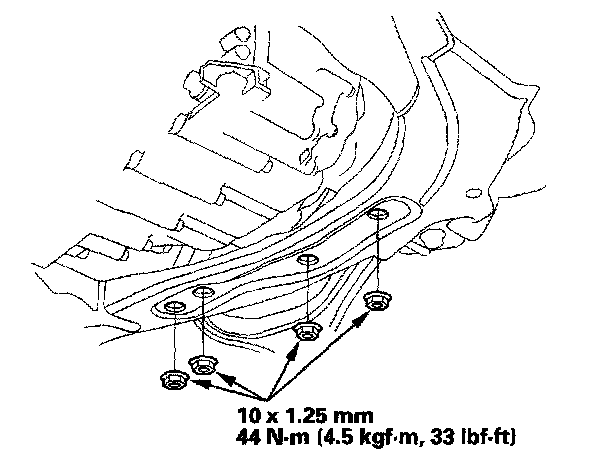 10 x 1.25 mm
44 N·m (4.5 kgf·m, 33 lbf·ft)