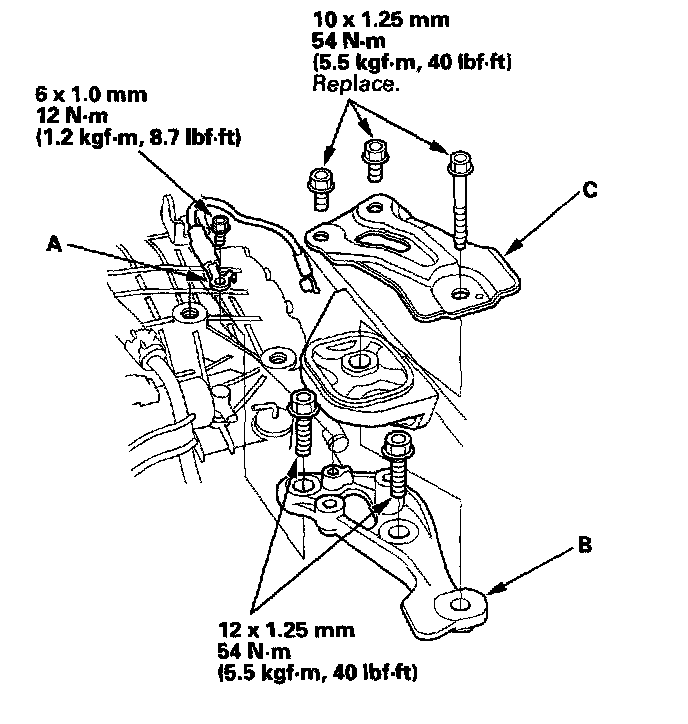 10 x 1.25 mm
54 N·m
(5.5 kgf·m, 40 lbf·ft)
Replace.

6 x 1.0 mm
12 N·m
(1.2 kgf·m, 8.7 lbf·ft)

C

A

B

12 x 1.25 mm
54 N·m
(5.5 kgf·m, 40 lbf·ft)