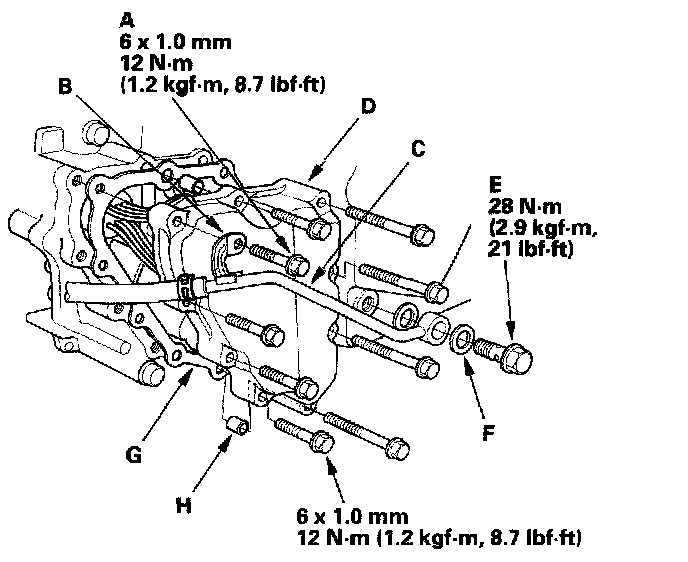 A
6 x 1.0 mm
12 N·m
(1.2 kgf·m, 8.7 lbf·ft)

B

D

C

E
28 N·m
(2.9 kgf·m,
21 lbf·ft)

F

G

H

6 x 1.0 mm
12 N·m (1.2 kgf·m, 8.7 lbf·ft)