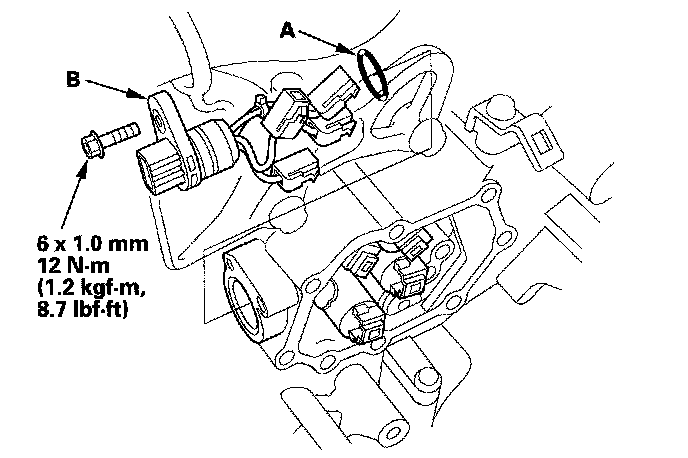 A

B

6 x 1.0 mm
12 N·m
(1.2 kgf·m,
8.7 lbf·ft)