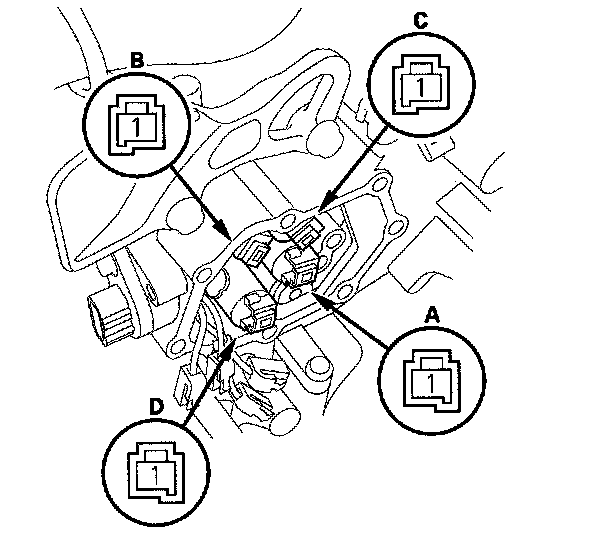 B
1
C
1
A
1
D
1