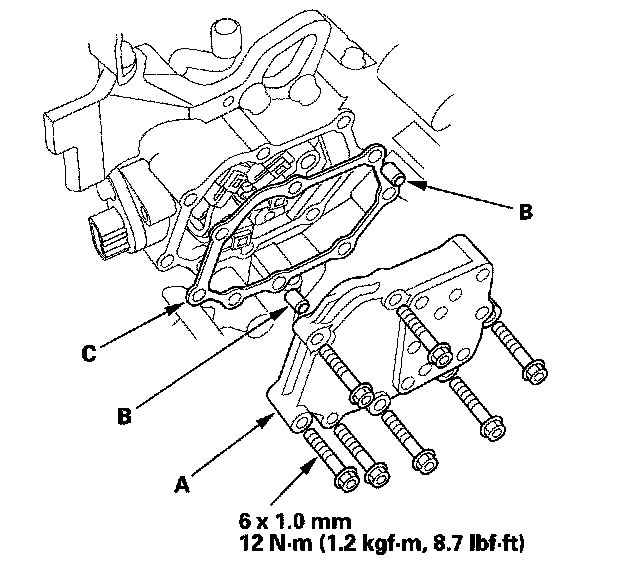 B

C

B

A

6 x 1.0 mm
12 N·m (1.2 kgf·m, 8.7 lbf·ft)