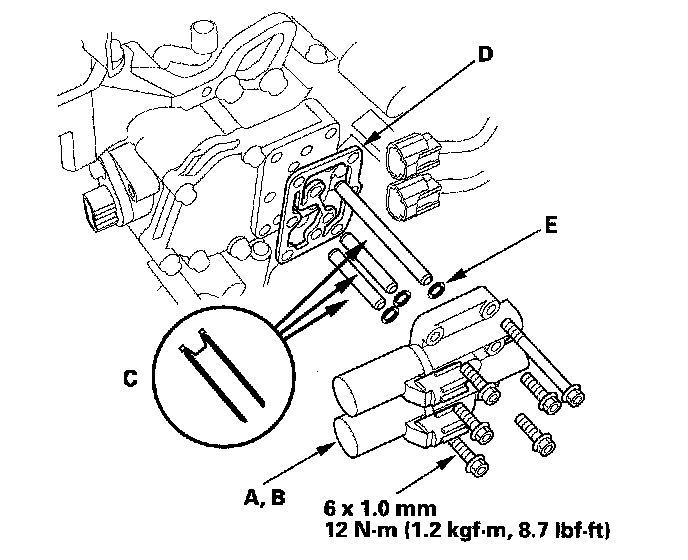 D

E

C

A, B

6 x 1.0 mm
12 N·m (1.2 kgf·m, 8.7 lbf·ft)